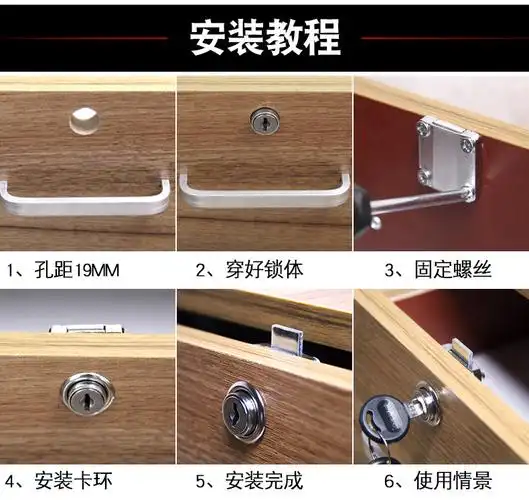 安装教程

1、孔距19MM

2、穿好锁体

3、固定螺丝

4、安装卡环

5、安装完成

6、使用情景