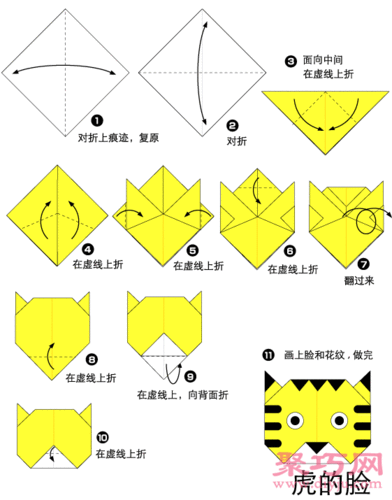 ❶ 对折上痕迹，复原

❷ 对折

❸ 面向中间
在虚线上折

❹ 在虚线上折

❺ 在虚线上折

❻ 在虚线上折

❼ 翻过来

❽ 在虚线上折

❾ 在虚线上，向背面折

❿ 在虚线上折

⓫ 画上脸和花纹，做完

聚巧网

虎的脸