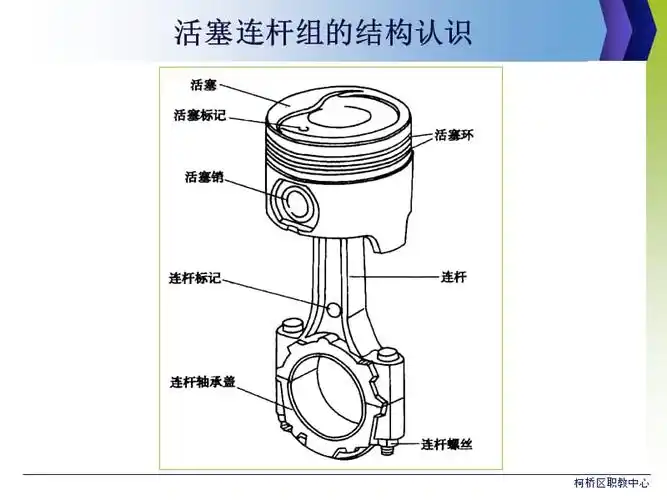 活塞连杆组的结构认识

活塞
活塞标记
活塞环
活塞销
连杆标记
连杆
连杆轴承盖
连杆螺丝

柯桥区职教中心