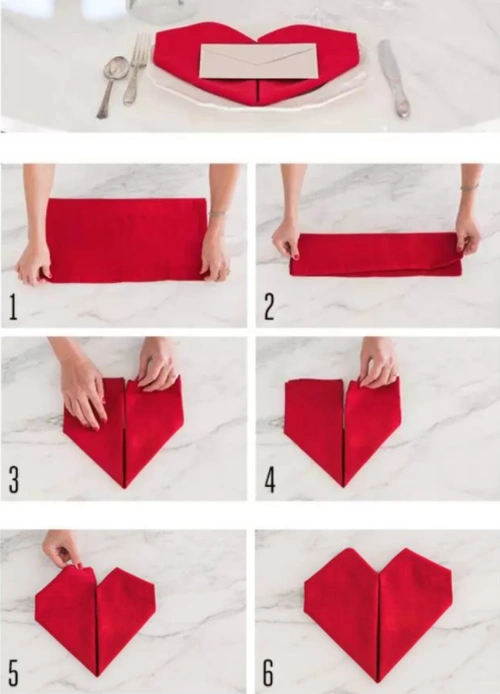 1

2

3

4

5

6