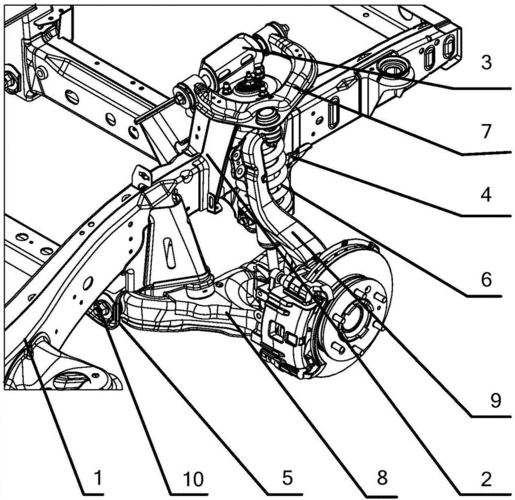 3
7
4
6
9
1
10
5
8
2