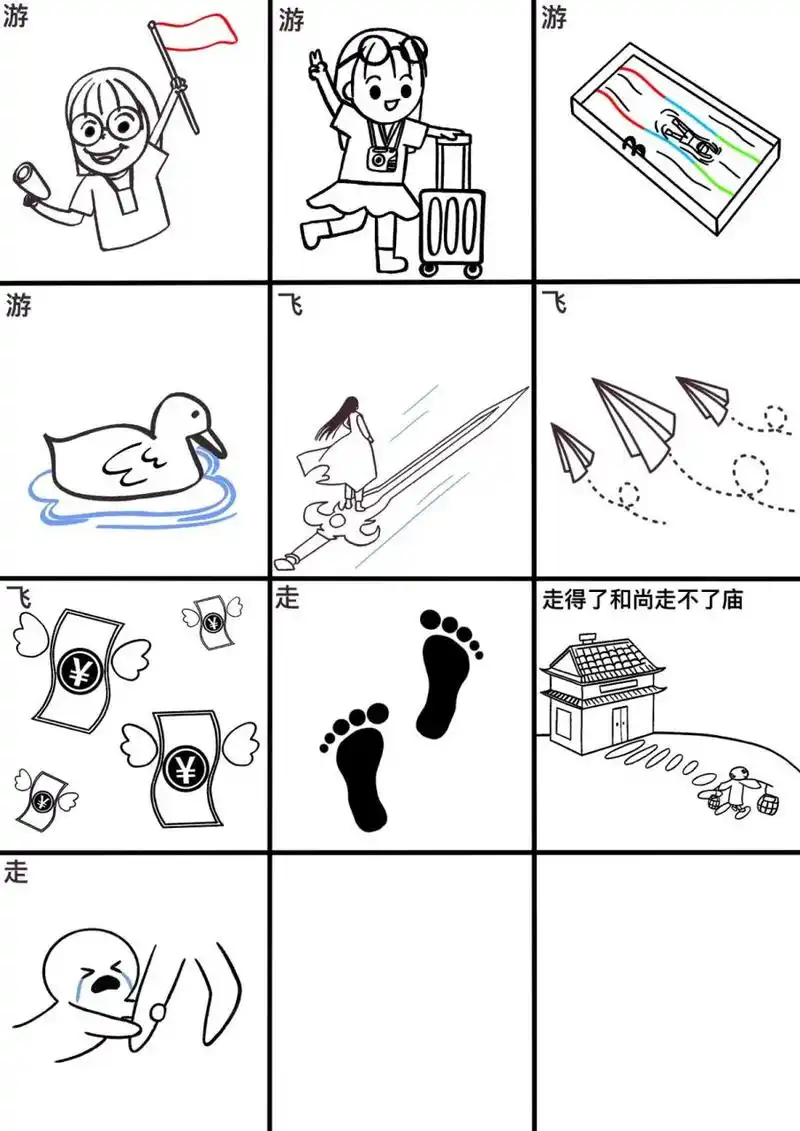 游

游

游

游

飞

飞

飞

¥

¥

¥

¥

走

走得了和尚走不了庙

走