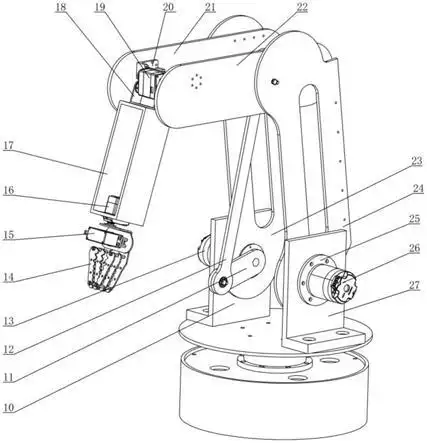 18
19
20
21
22
17
16
15
14
13
12
11
10
23
24
25
26
27