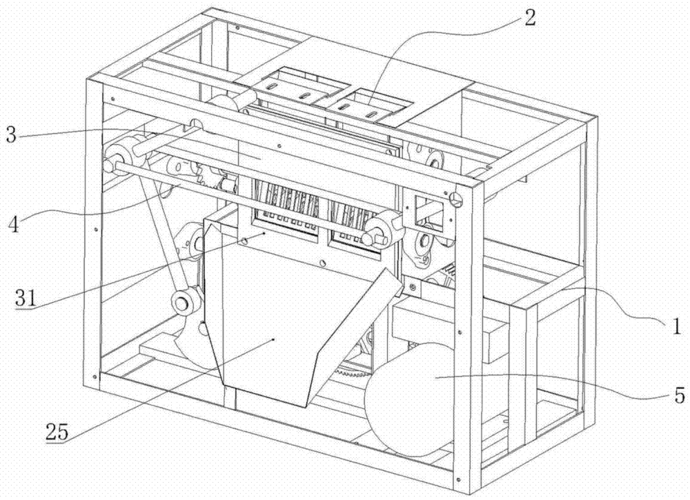 2
3
4
31
1
5
25