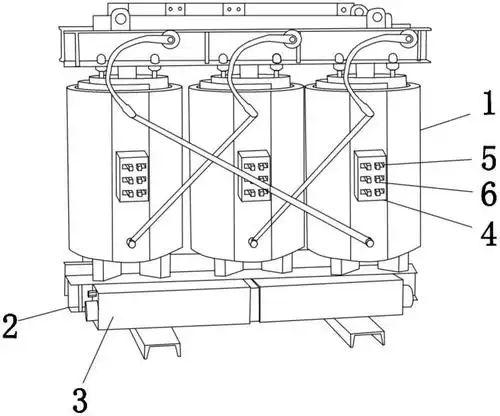 1
5
6
4
2
3