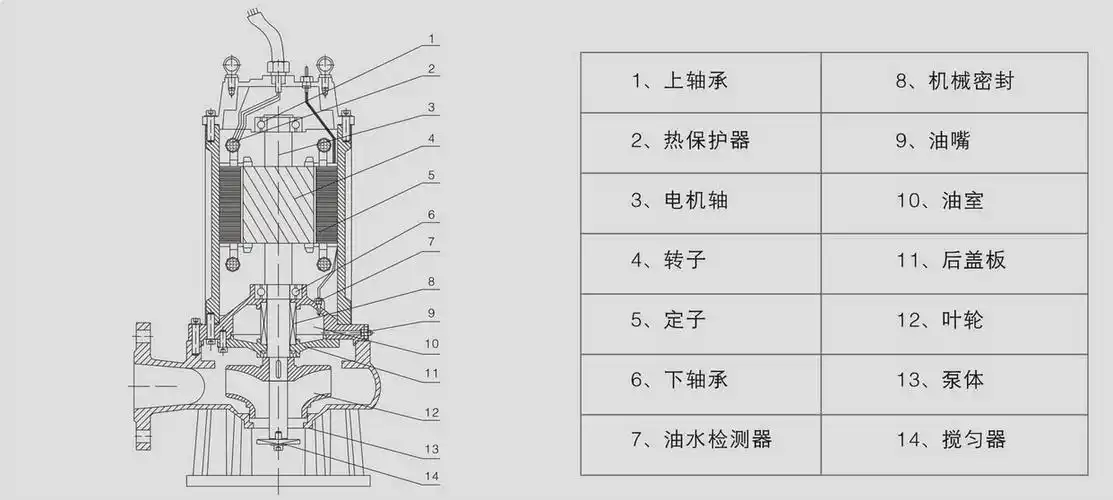 1
2
3
4
5
6
7
8
9
10
11
12
13
14

| 1、上轴承 | 8、机械密封 |
|---|---|
| 2、热保护器 | 9、油嘴 |
| 3、电机轴 | 10、油室 |
| 4、转子 | 11、后盖板 |
| 5、定子 | 12、叶轮 |
| 6、下轴承 | 13、泵体 |
| 7、油水检测器 | 14、搅匀器 |