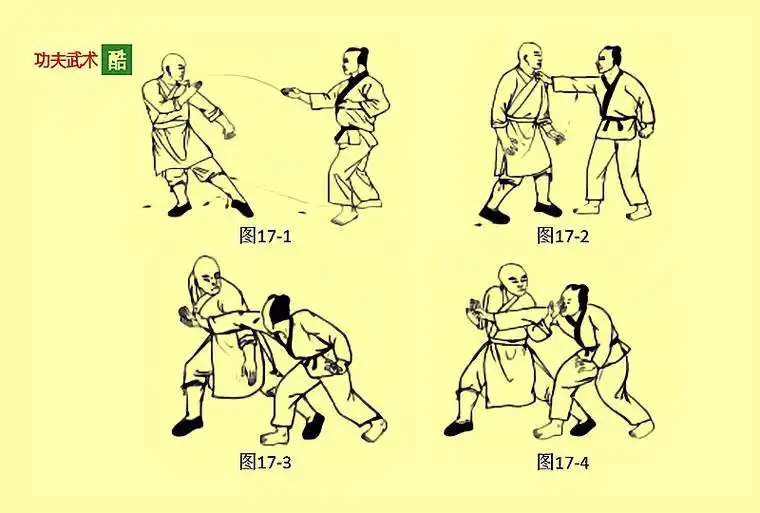 功夫武术 酷

图17-1

图17-2

图17-3

图17-4