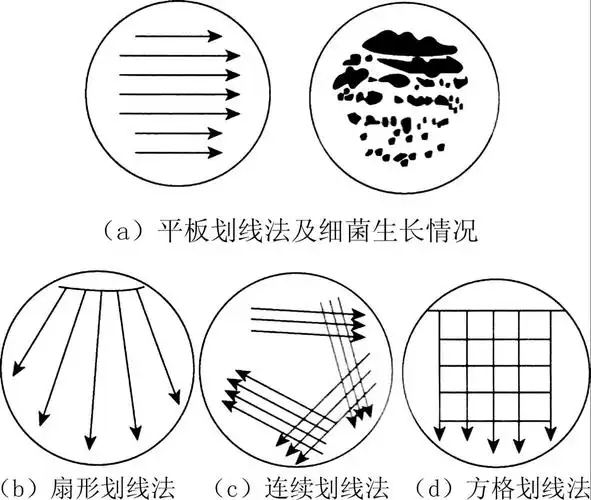 （a）平板划线法及细菌生长情况

（b）扇形划线法 （c）连续划线法 （d）方格划线法