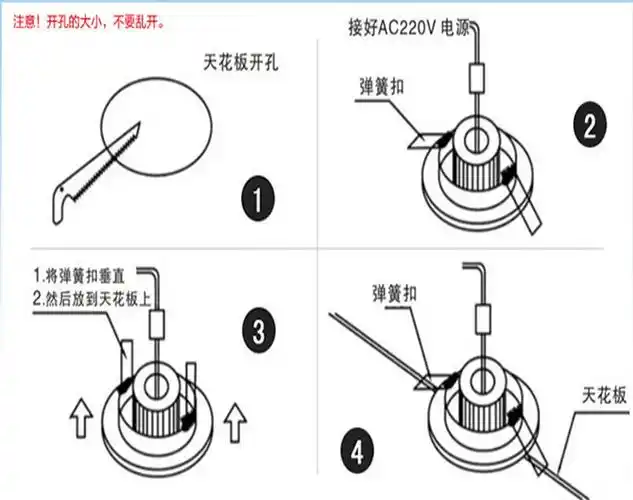 注意！开孔的大小，不要乱开。

天花板开孔

1

接好AC220V 电源

弹簧扣

2

1.将弹簧扣垂直
2.然后放到天花板上

3

弹簧扣

天花板

4