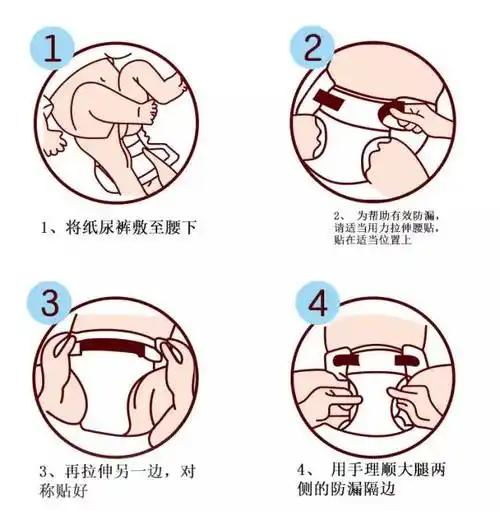 1

1、将纸尿裤敷至腰下

2

2、 为帮助有效防漏，请适当用力拉伸腰贴，贴在适当位置上

3

3、再拉伸另一边，对称贴好

4

4、 用手理顺大腿两侧的防漏隔边