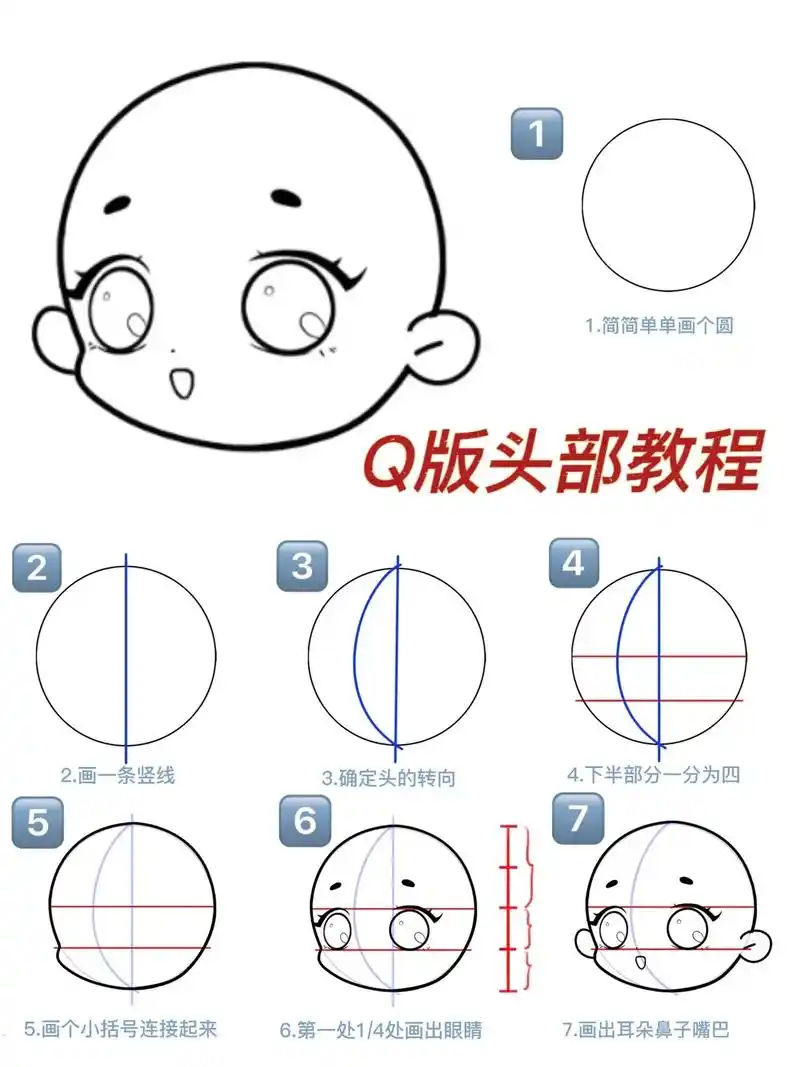 1

1.简简单单画个圆

Q版头部教程

2

2.画一条竖线

3

3.确定头的转向

4

4.下半部分一分为四

5

5.画个小括号连接起来

6

6.第一处1/4处画出眼睛

7

7.画出耳朵鼻子嘴巴