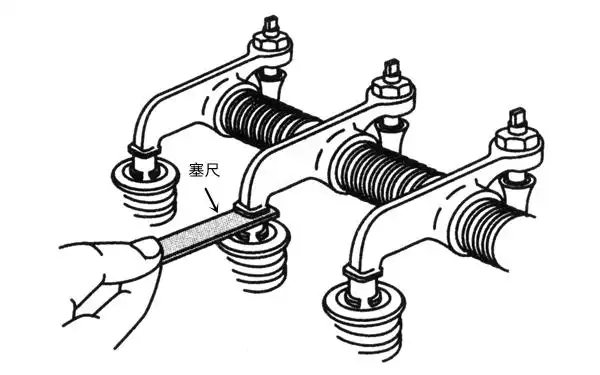 塞尺