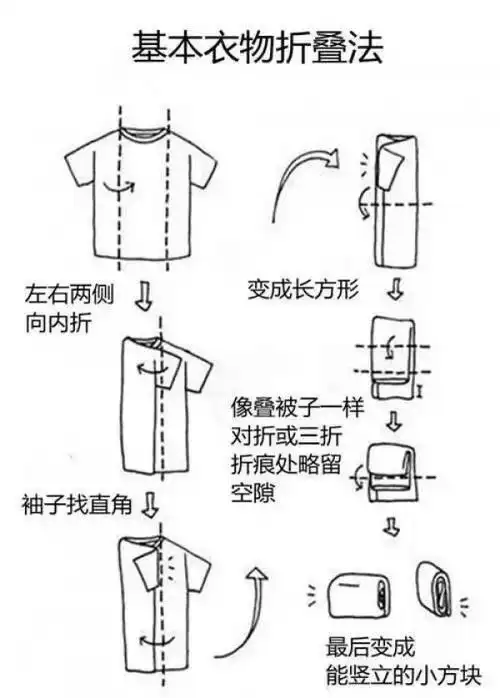 基本衣物折叠法

左右两侧向内折

袖子找直角

变成长方形

像叠被子一样对折或三折折痕处略留空隙

最后变成能竖立的小方块