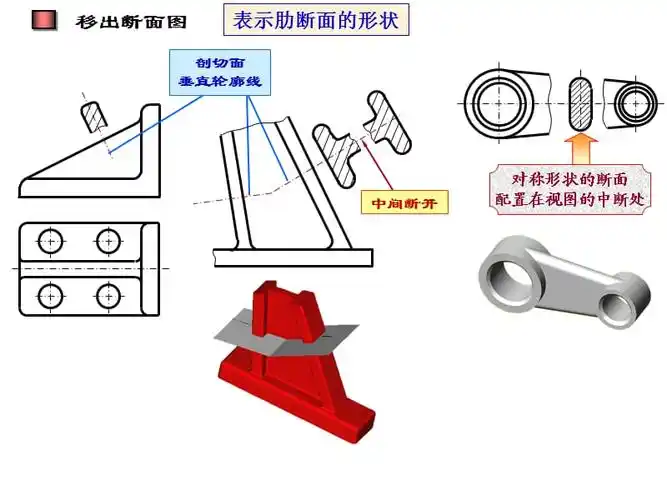 移出断面图

表示肋断面的形状

剖切面
垂直轮廓线

中间断开

对称形状的断面
配置在视图的中断处