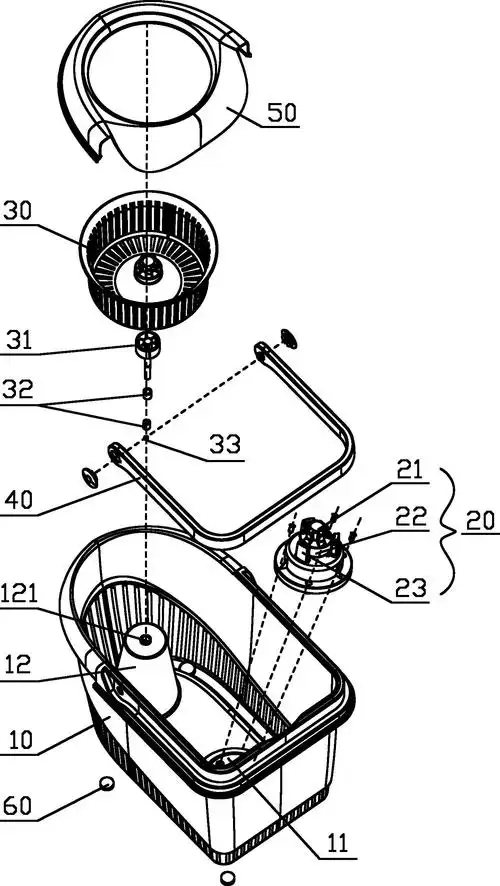 50
30
31
32
33
40
21
22
20
23
121
12
10
60
11