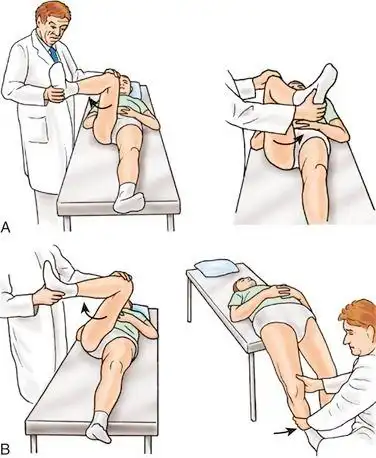 A

B