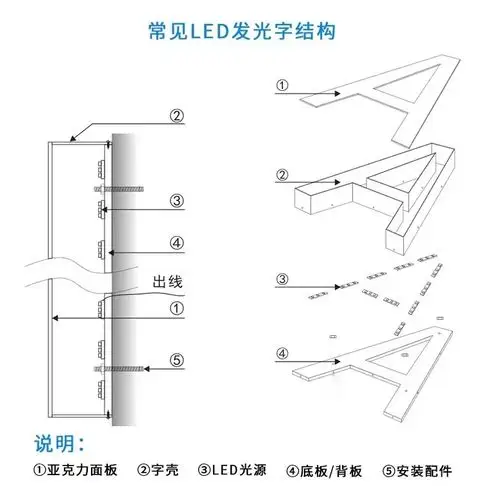 常见LED发光字结构

②

③

④

出线

①

⑤

①

②

③

④

说明：

①亚克力面板 ②字壳 ③LED光源 ④底板/背板 ⑤安装配件