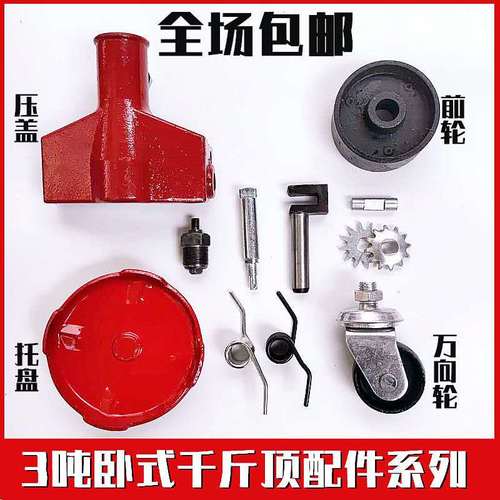 全场包邮

压盖

前轮

托盘

万向轮

3吨卧式千斤顶配件系列