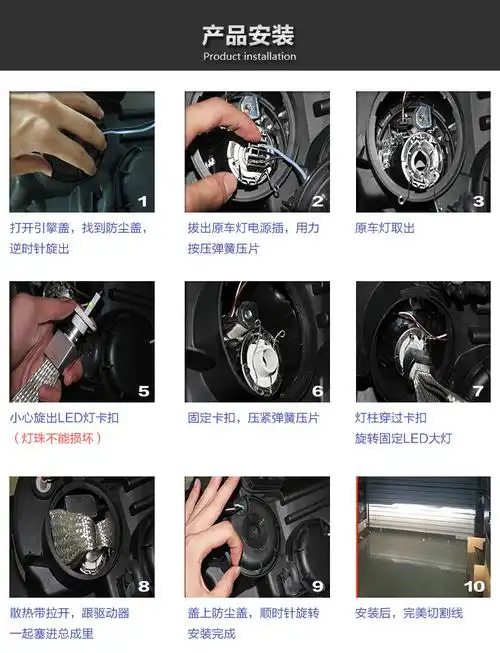 产品安装
Product installation

1
打开引擎盖，找到防尘盖，逆时针旋出

2
拔出原车灯电源插，用力按压弹簧压片

3
原车灯取出

5
小心旋出LED灯卡扣
（灯珠不能损坏）

6
固定卡扣，压紧弹簧压片

7
灯柱穿过卡扣
旋转固定LED大灯

8
散热带拉开，跟驱动器一起塞进总成里

9
盖上防尘盖，顺时针旋转安装完成

10
安装后，完美切割线