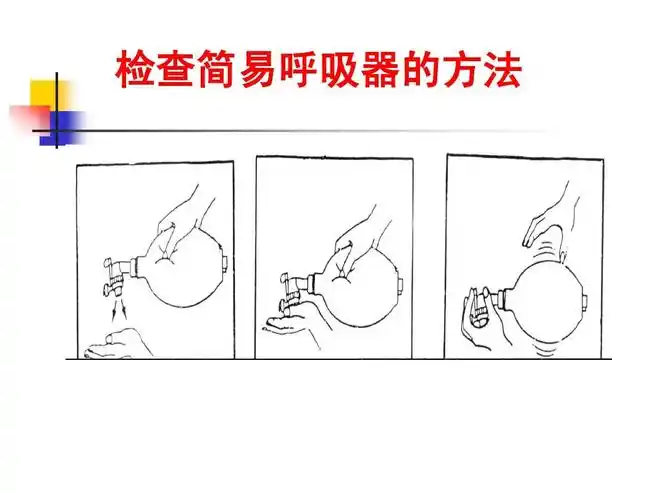 检查简易呼吸器的方法