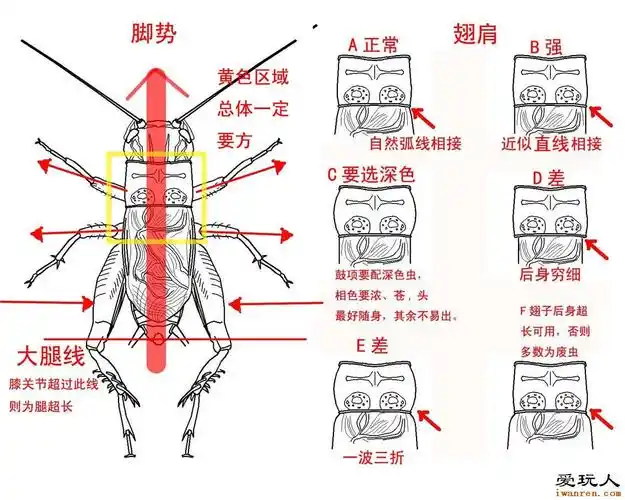 脚势

黄色区域
总体一定
要方

大腿线
膝关节超过此线
则为腿超长

翅肩

A 正常
自然弧线相接

B 强
近似直线相接

C 要选深色
鼓项要配深色虫，
相色要浓、苍，头
最好随身，其余不易出。

D 差
后身穷细

E 差
一波三折

F 翅子后身超
长可用，否则
多数为废虫

爱玩人
iwanren.com