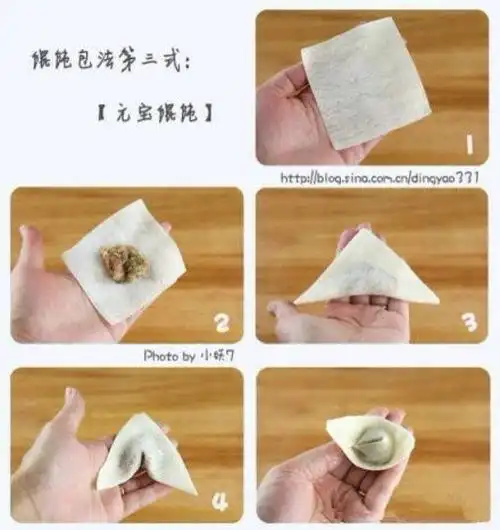 馄饨包法第三式：

【元宝馄饨】

1

http://blog.sina.com.cn/dingyao331

2

3

Photo by 小妖7

4