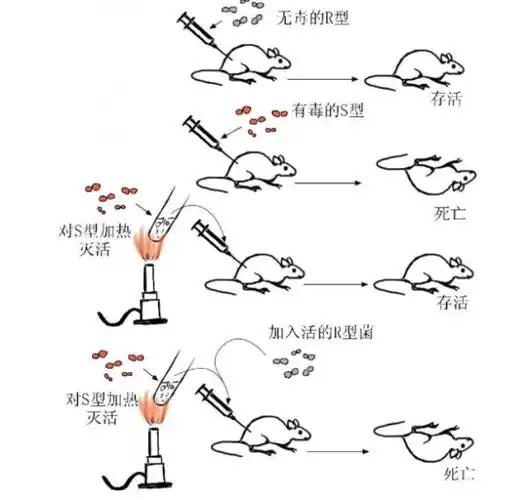 无毒的R型

存活

有毒的S型

死亡

对S型加热灭活

存活

加入活的R型菌

对S型加热灭活

死亡