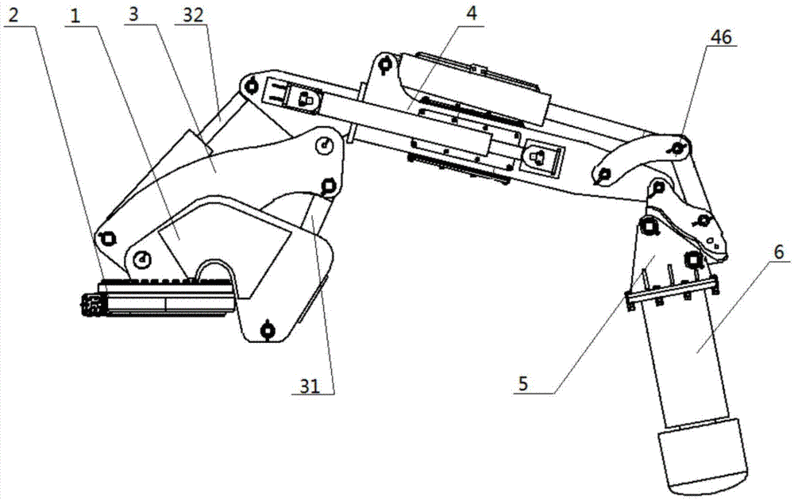 2
1
3
32
4
46
6
31
5