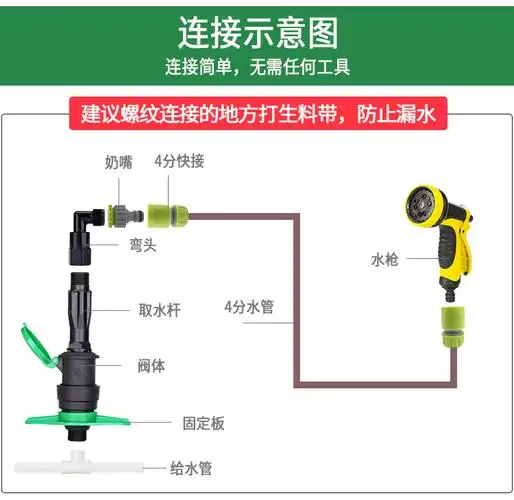 连接示意图

连接简单，无需任何工具

建议螺纹连接的地方打生料带，防止漏水

奶嘴

4分快接

弯头

水枪

取水杆

4分水管

阀体

固定板

给水管