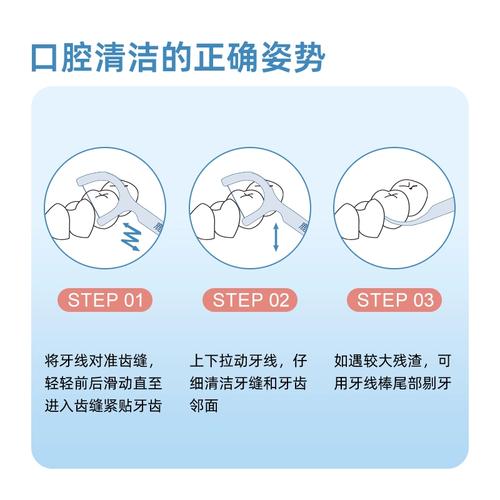 口腔清洁的正确姿势

STEP 01

将牙线对准齿缝，轻轻前后滑动直至进入齿缝紧贴牙齿

STEP 02

上下拉动牙线，仔细清洁牙缝和牙齿邻面

STEP 03

如遇较大残渣，可用牙线棒尾部剔牙