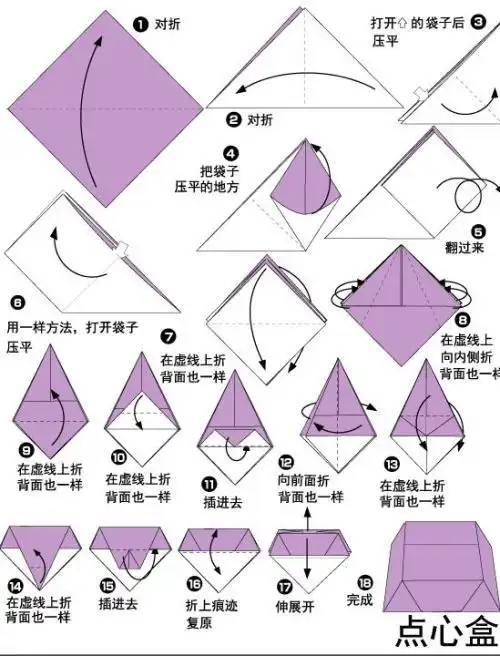 ❶ 对折

❷ 对折

打开⇧的袋子后 ❸
压平

❹
把袋子
压平的地方

❺
翻过来

❻
用一样方法，打开袋子
压平

❼
在虚线上折
背面也一样

❽
在虚线上
向内侧折
背面也一样

❾
在虚线上折
背面也一样

❿
在虚线上折
背面也一样

⓫
插进去

⓬
向前面折
背面也一样

⓭
在虚线上折
背面也一样

⓮
在虚线上折
背面也一样

⓯
插进去

⓰
折上痕迹
复原

⓱
伸展开

⓲
完成

点心盒