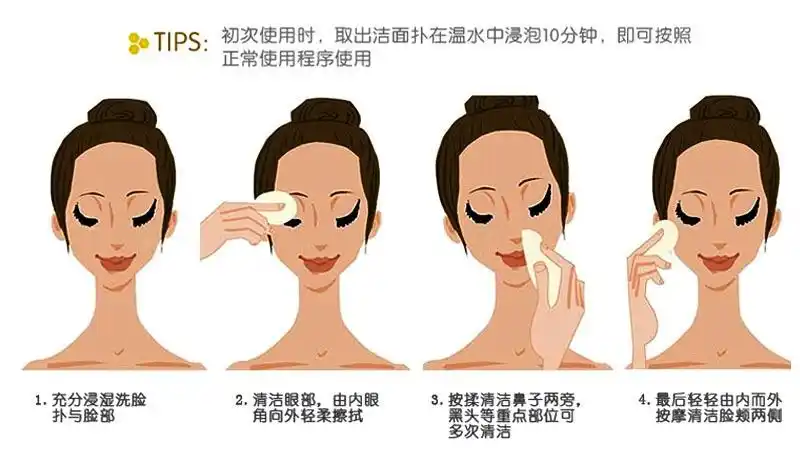 TIPS: 初次使用时，取出洁面扑在温水中浸泡10分钟，即可按照正常使用程序使用

1. 充分浸湿洗脸扑与脸部

2. 清洁眼部，由内眼角向外轻柔擦拭

3. 按揉清洁鼻子两旁，黑头等重点部位可多次清洁

4. 最后轻轻由内而外按摩清洁脸颊两侧