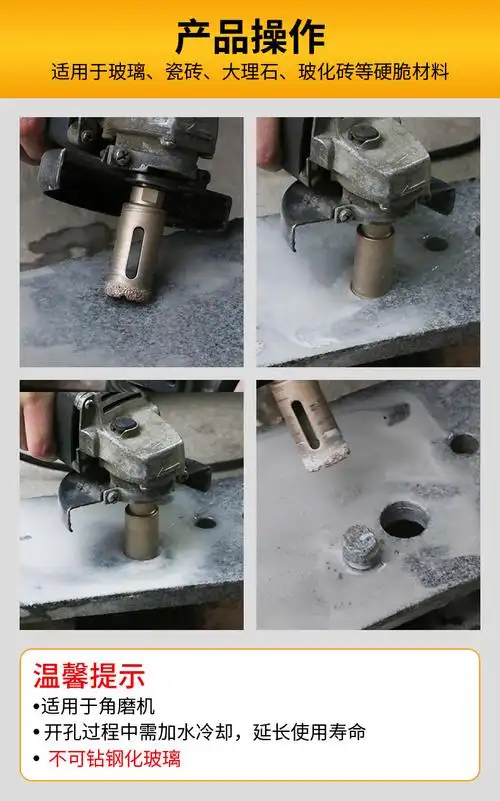 产品操作
适用于玻璃、瓷砖、大理石、玻化砖等硬脆材料

温馨提示
•适用于角磨机
•开孔过程中需加水冷却，延长使用寿命
• 不可钻钢化玻璃