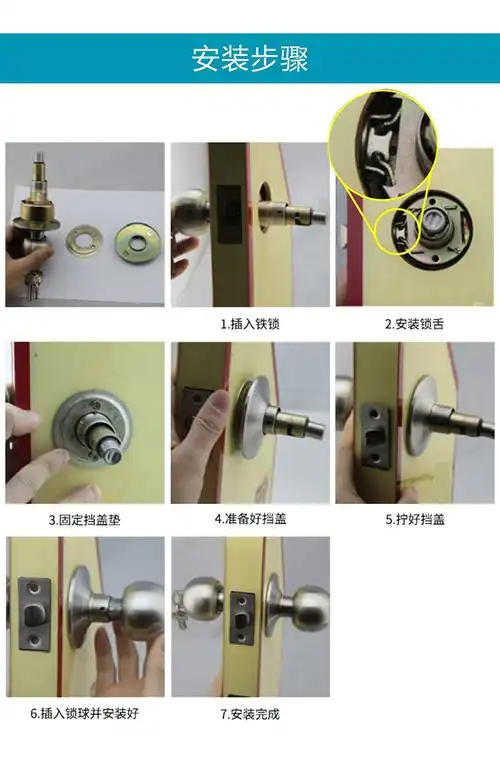 安装步骤

1.插入铁锁

2.安装锁舌

3.固定挡盖垫

4.准备好挡盖

5.拧好挡盖

6.插入锁球并安装好

7.安装完成