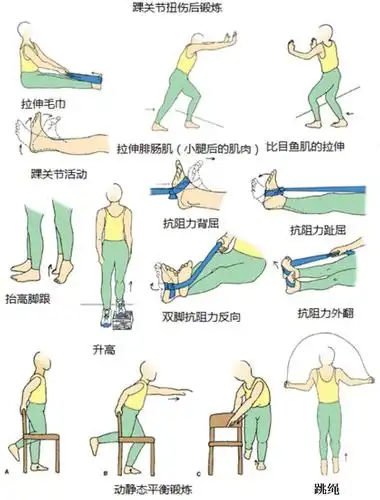 踝关节扭伤后锻炼

拉伸毛巾

拉伸腓肠肌（小腿后的肌肉）

比目鱼肌的拉伸

踝关节活动

抗阻力背屈

抗阻力趾屈

抬高脚跟

双脚抗阻力反向

抗阻力外翻

升高

A

B

C

动静态平衡锻炼

跳绳