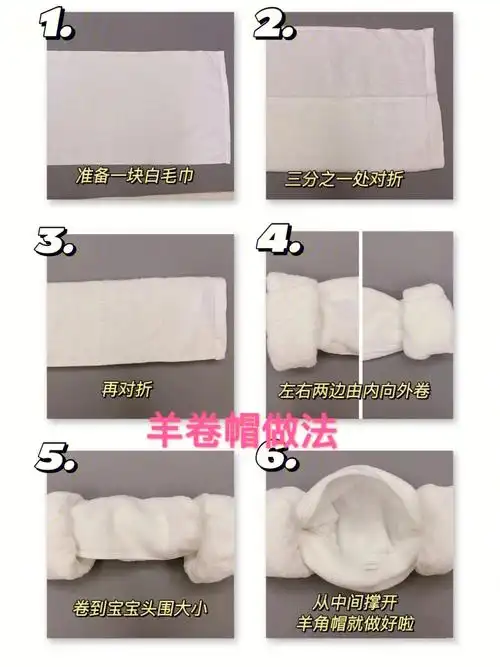 1.

准备一块白毛巾

2.

三分之一处对折

3.

再对折

4.

左右两边由内向外卷

羊卷帽做法

5.

卷到宝宝头围大小

6.

从中间撑开
羊角帽就做好啦