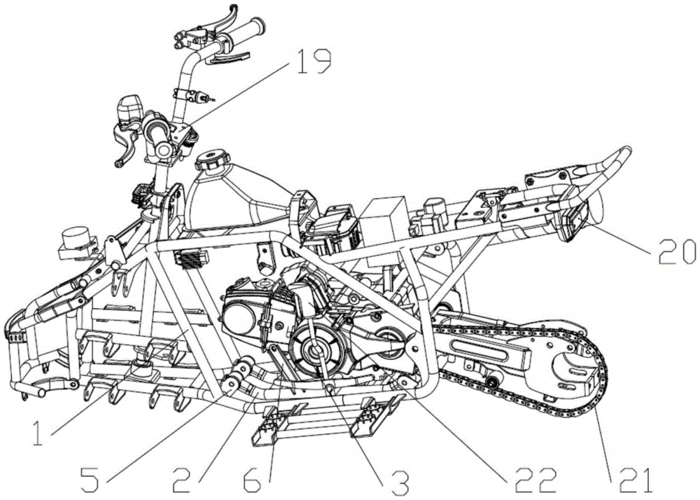 19

20

1

5

2

6

3

22

21