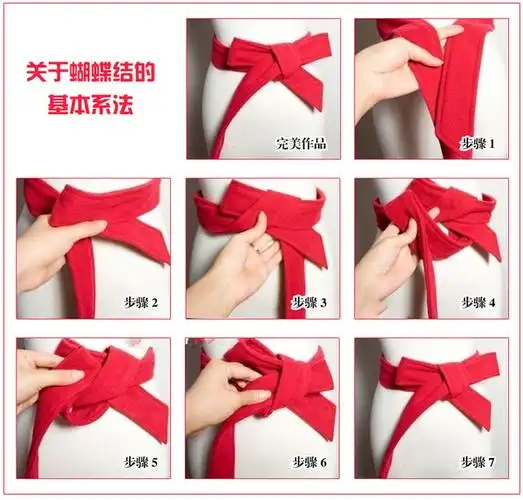 关于蝴蝶结的基本系法

完美作品

步骤 1

步骤 2

步骤 3

步骤 4

步骤 5

步骤 6

步骤 7