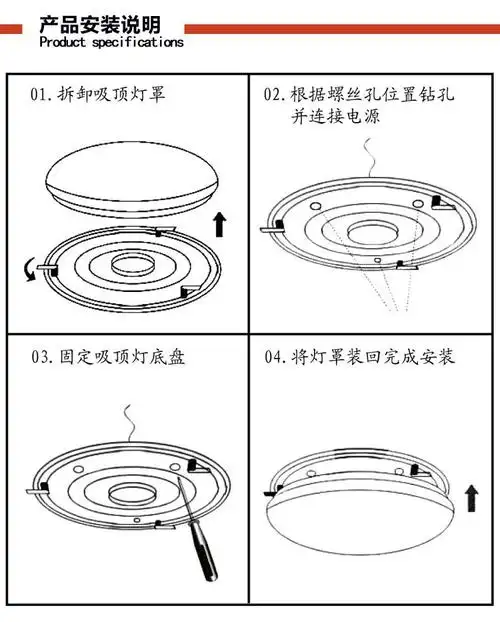 产品安装说明
Product specifications

01. 拆卸吸顶灯罩

02. 根据螺丝孔位置钻孔并连接电源

03. 固定吸顶灯底盘

04. 将灯罩装回完成安装