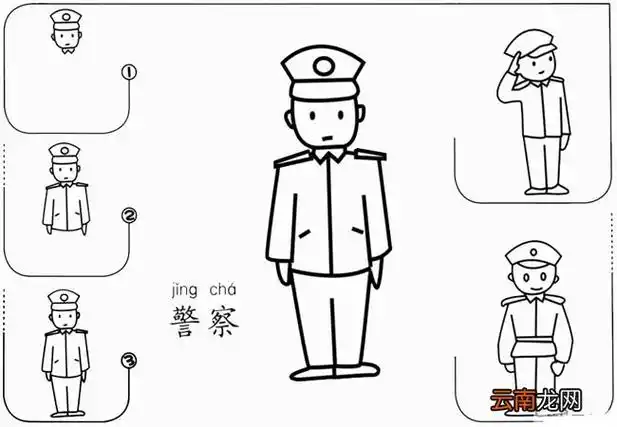 ①

②

③

jǐng chá
警察

云南龙网