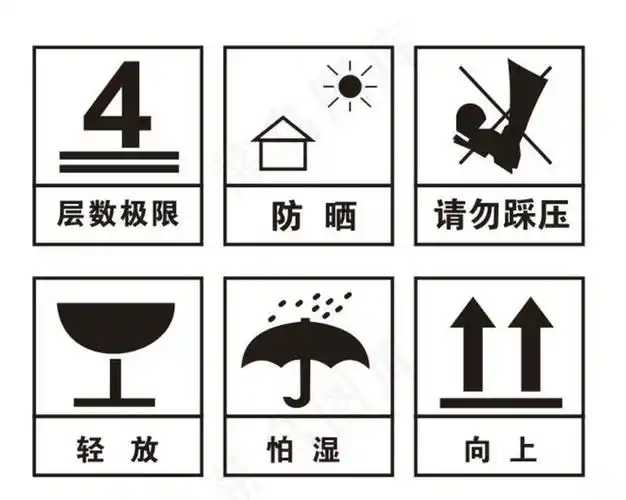 4
层数极限

防 晒

请勿踩压

轻 放

怕 湿

向 上