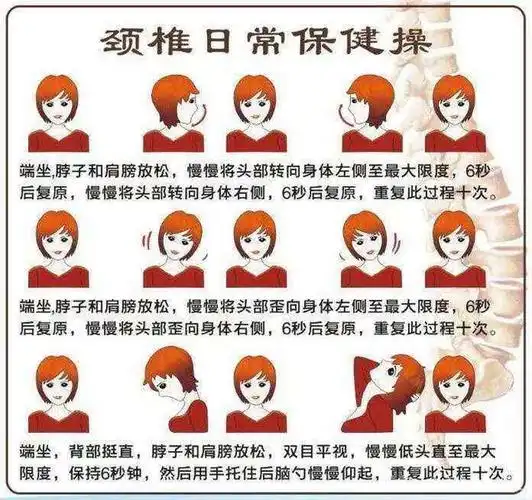 颈椎日常保健操

端坐,脖子和肩膀放松，慢慢将头部转向身体左侧至最大限度，6秒后复原，慢慢将头部转向身体右侧，6秒后复原，重复此过程十次。

端坐,脖子和肩膀放松，慢慢将头部歪向身体左侧至最大限度，6秒后复原，慢慢将头部歪向身体右侧，6秒后复原，重复此过程十次。

端坐，背部挺直，脖子和肩膀放松，双目平视，慢慢低头直至最大限度，保持6秒钟，然后用手托住后脑勺慢慢仰起，重复此过程十次。