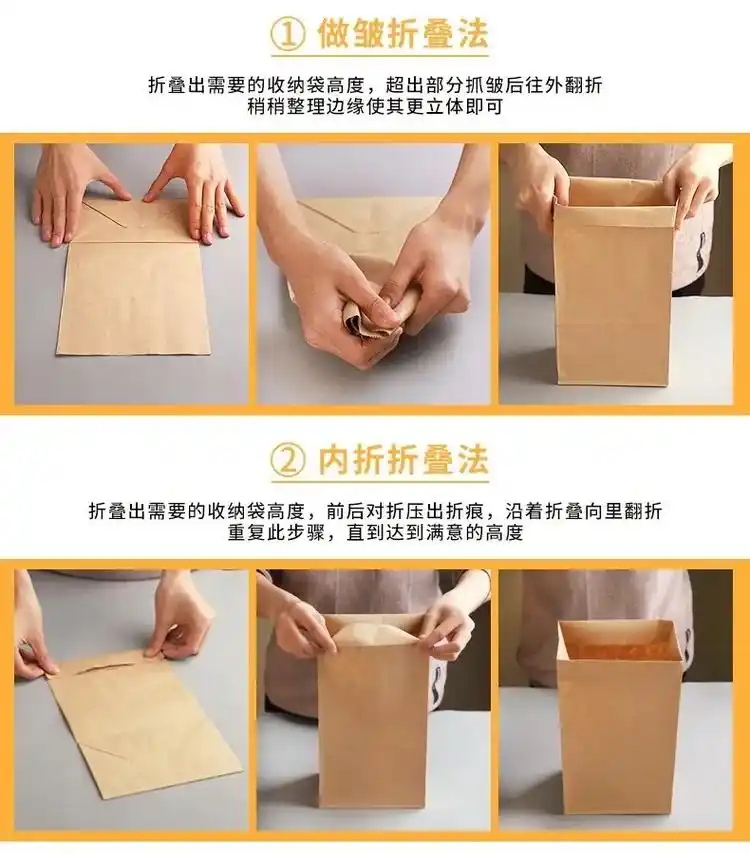 ① 做皱折叠法

折叠出需要的收纳袋高度，超出部分抓皱后往外翻折
稍稍整理边缘使其更立体即可

② 内折折叠法

折叠出需要的收纳袋高度，前后对折压出折痕，沿着折叠向里翻折
重复此步骤，直到达到满意的高度