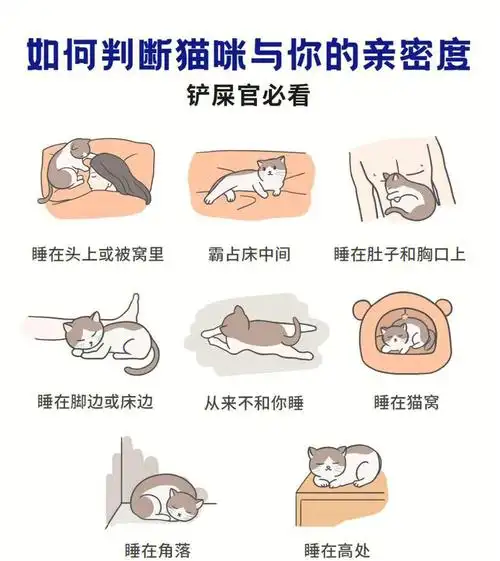 如何判断猫咪与你的亲密度

铲屎官必看

睡在头上或被窝里

霸占床中间

睡在肚子和胸口上

睡在脚边或床边

从来不和你睡

睡在猫窝

睡在角落

睡在高处