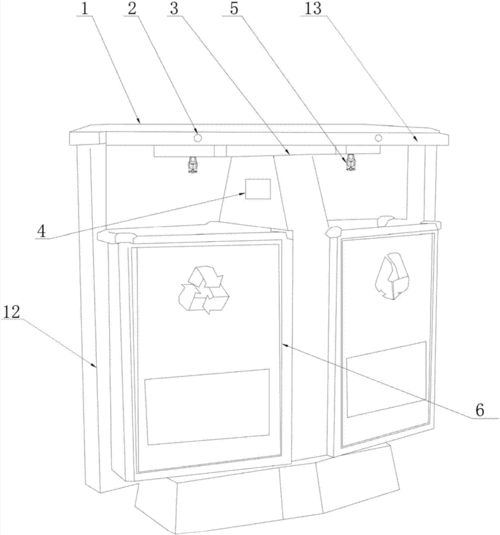 1
2
3
5
13
4
12
6