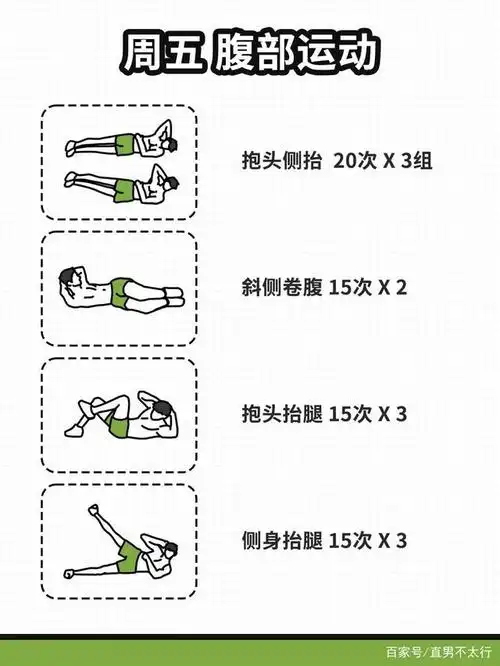 周五 腹部运动

抱头侧抬 20次 X 3组

斜侧卷腹 15次 X 2

抱头抬腿 15次 X 3

侧身抬腿 15次 X 3

百家号/直男不太行