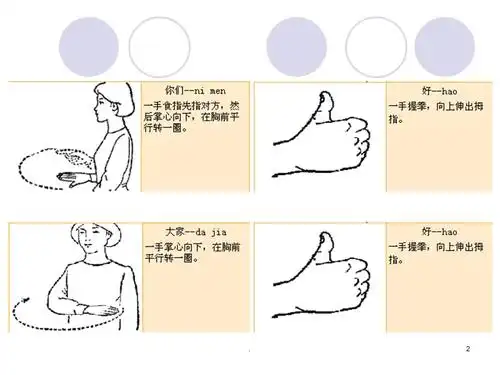 你们--ni men

一手食指先指对方，然后掌心向下，在胸前平行转一圈。

好--hao

一手握拳，向上伸出拇指。

大家--da jia

一手掌心向下，在胸前平行转一圈。

好--hao

一手握拳，向上伸出拇指。

2