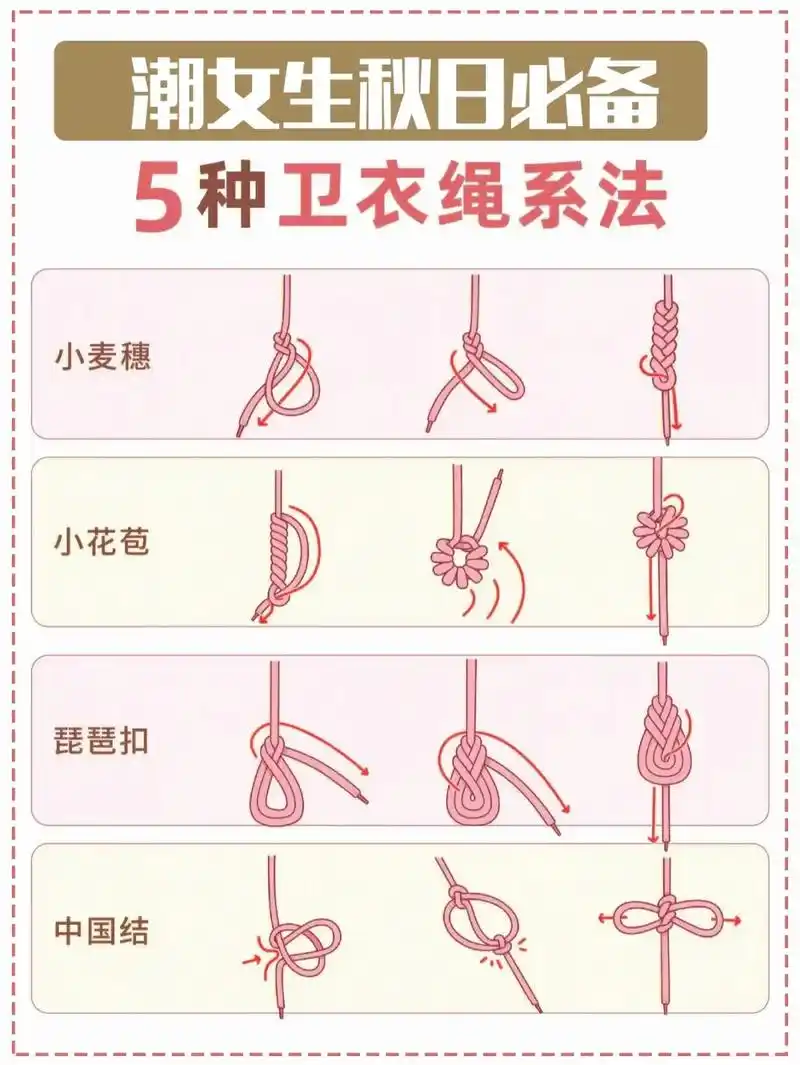 潮女生秋日必备

5种卫衣绳系法

小麦穗

小花苞

琵琶扣

中国结