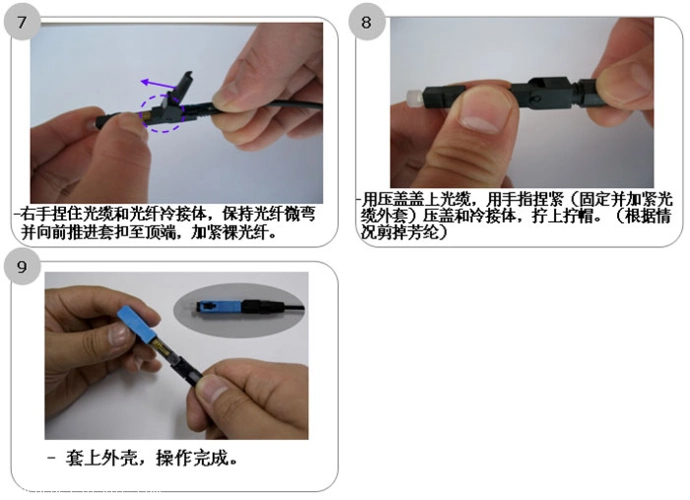 7

-右手捏住光缆和光纤冷接体，保持光纤微弯并向前推进套扣至顶端，加紧裸光纤。

8

-用压盖盖上光缆，用手指捏紧（固定并加紧光缆外套）压盖和冷接体，拧上拧帽。（根据情况剪掉芳纶）

9

- 套上外壳，操作完成。