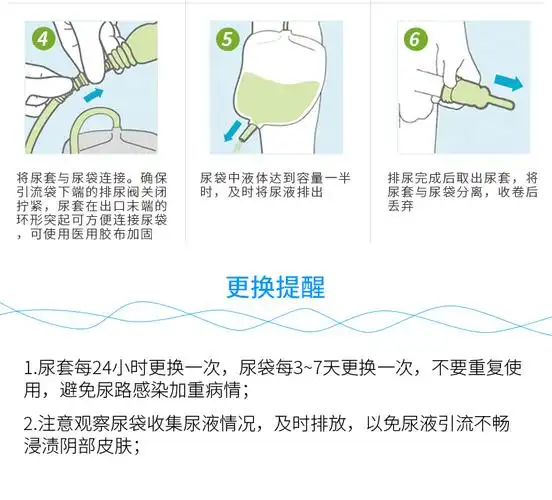 4

将尿套与尿袋连接。确保引流袋下端的排尿阀关闭拧紧，尿套在出口末端的环形突起可方便连接尿袋，可使用医用胶布加固

5

尿袋中液体达到容量一半时，及时将尿液排出

6

排尿完成后取出尿套，将尿套与尿袋分离，收卷后丢弃

更换提醒

1.尿套每24小时更换一次，尿袋每3~7天更换一次，不要重复使用，避免尿路感染加重病情；

2.注意观察尿袋收集尿液情况，及时排放，以免尿液引流不畅浸渍阴部皮肤；